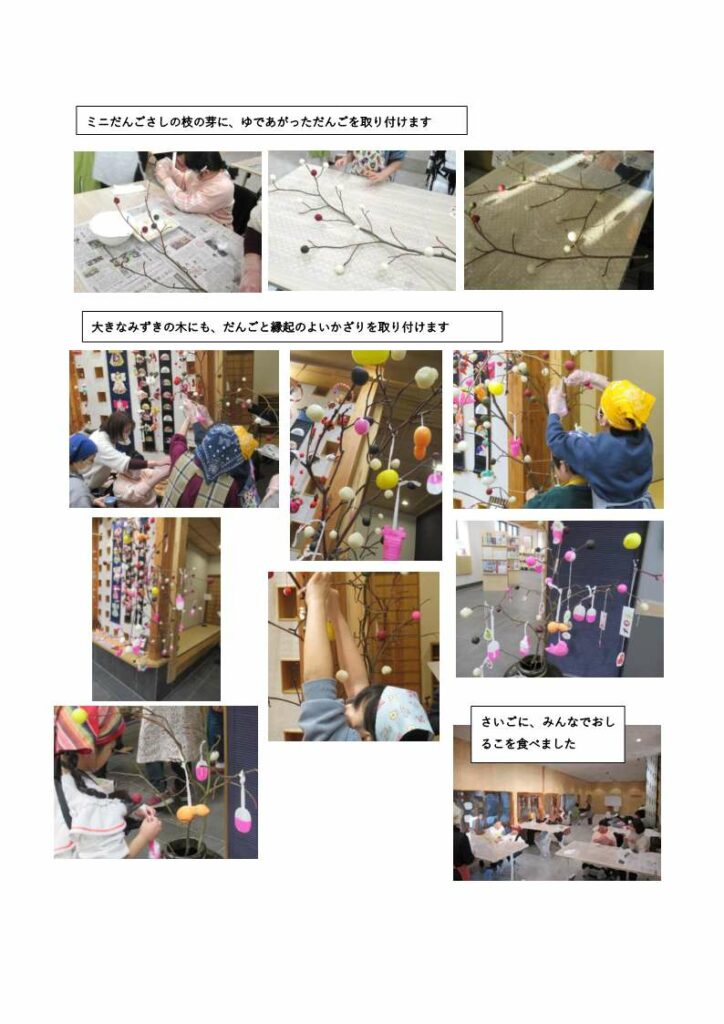 ミニだんごさしの枝の芽に、ゆであがっただんごを取り付けます

大きなみずきの木にも、だんごと縁起のよいかざりを取り付けます

さいごに、みんなでおしるこを食べました